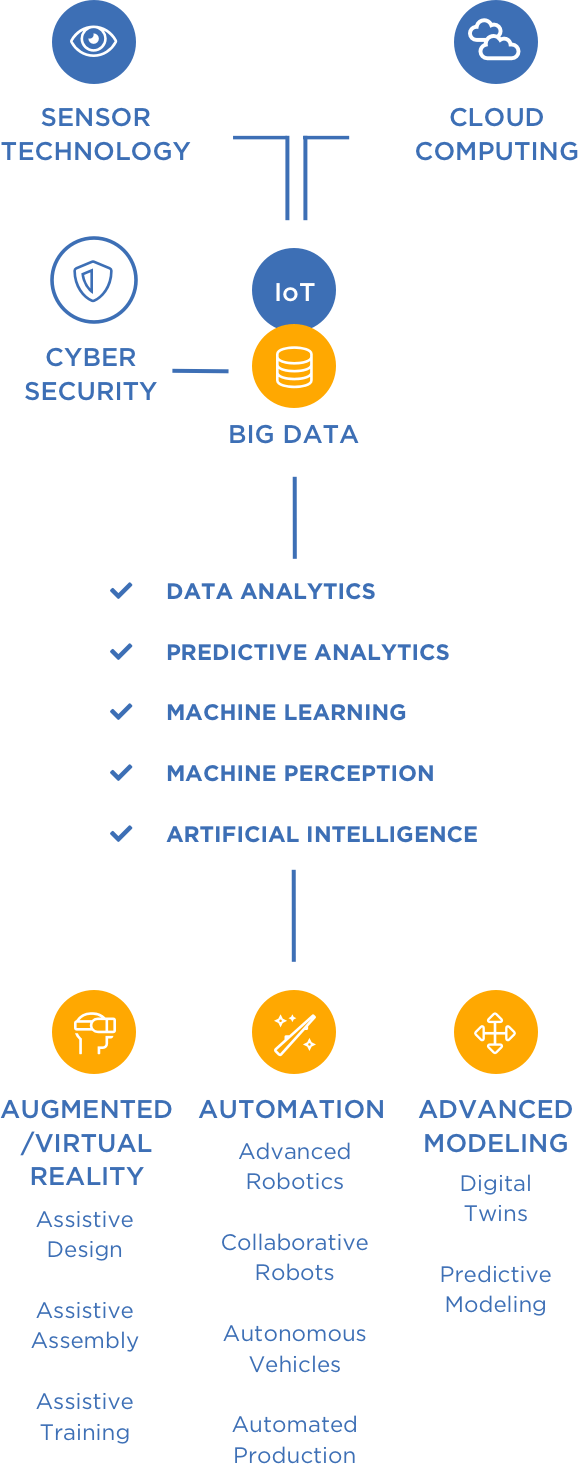 SENSOR TECHNOLOGY

CLOUD COMPUTING

CYBER SECURITY

IoT

BIG DATA

DATA ANALYTICS

PREDICTIVE ANALYTICS

MACHINE LEARNING

MACHINE PERCEPTION

ARTIFICIAL INTELLIGENCE

AUGMENTED /VIRTUAL REALITY

Assistive Design

Assistive Assembly

Assistive Training

AUTOMATION

Advanced Robotics

Collaborative Robots

Autonomous Vehicles

Automated Production

ADVANCED MODELING

Digital Twins

Predictive Modeling